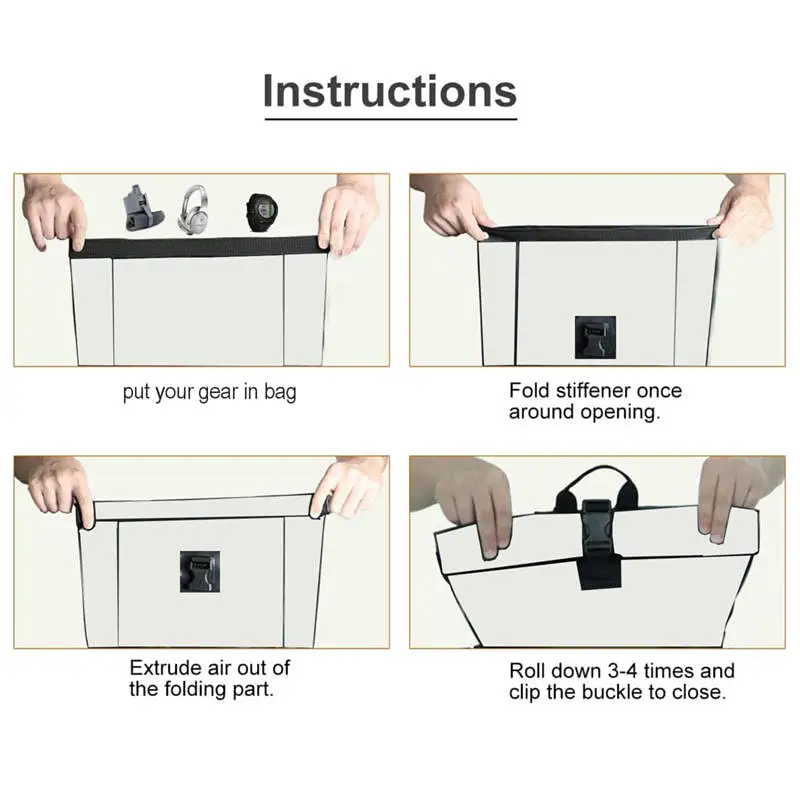 Instructions

put your gear in bag

Fold stiffener once around opening.

Extrude air out of the folding part.

Roll down 3-4 times and clip the buckle to close.